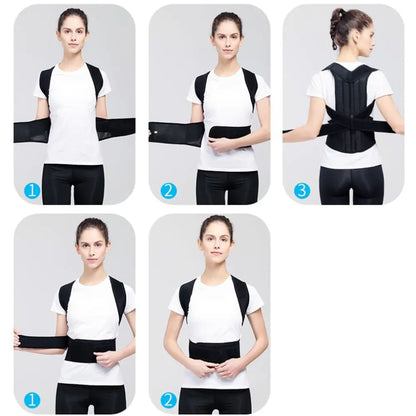 1

2

3

1

2